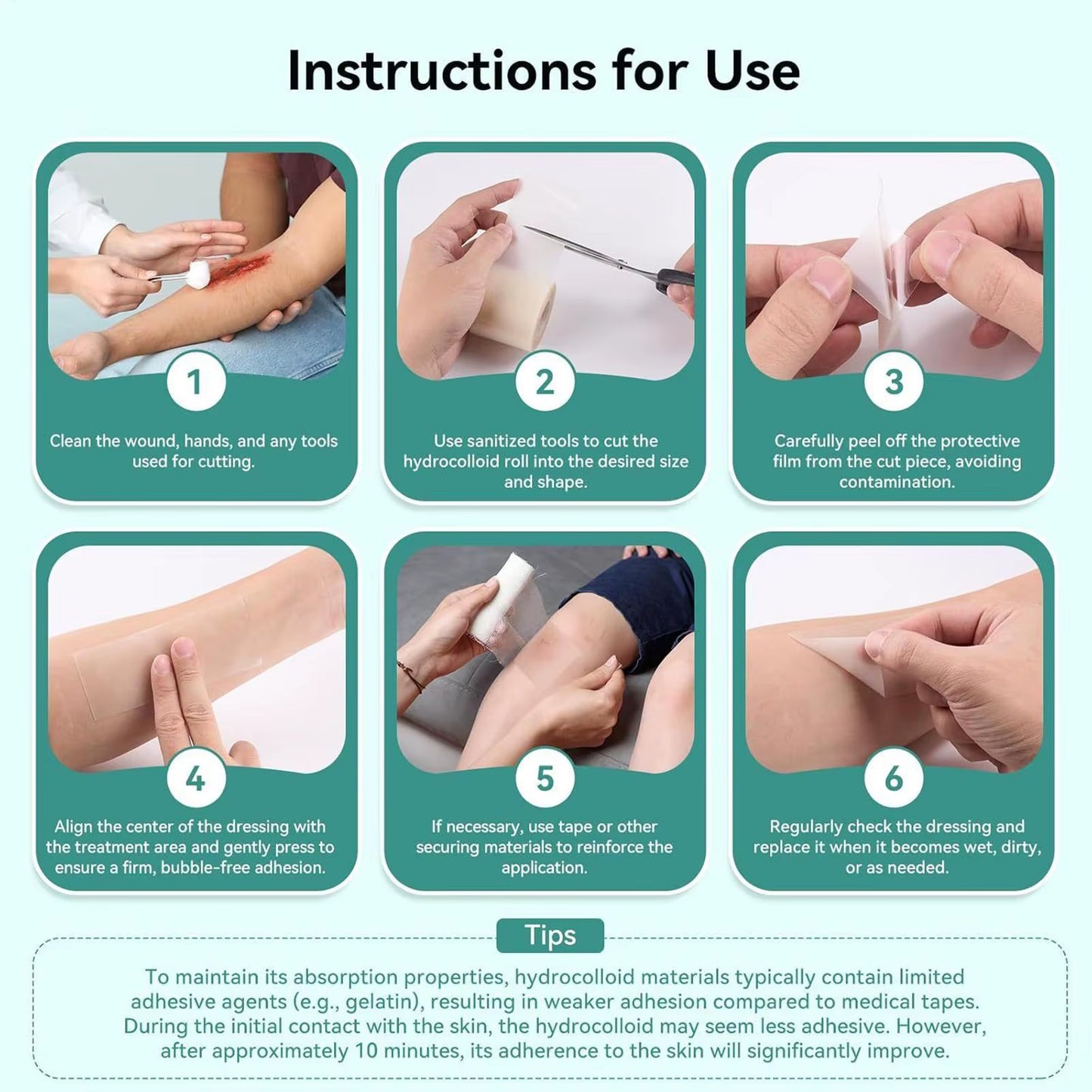 Instructions for Use

1
Clean the wound, hands, and any tools used for cutting.

2
Use sanitized tools to cut the hydrocolloid roll into the desired size and shape.

3
Carefully peel off the protective film from the cut piece, avoiding contamination.

4
Align the center of the dressing with the treatment area and gently press to ensure a firm, bubble-free adhesion.

5
If necessary, use tape or other securing materials to reinforce the application.

6
Regularly check the dressing and replace it when it becomes wet, dirty, or as needed.

Tips
To maintain its absorption properties, hydrocolloid materials typically contain limited adhesive agents (e.g., gelatin), resulting in weaker adhesion compared to medical tapes. During the initial contact with the skin, the hydrocolloid may seem less adhesive. However, after approximately 10 minutes, its adherence to the skin will significantly improve.