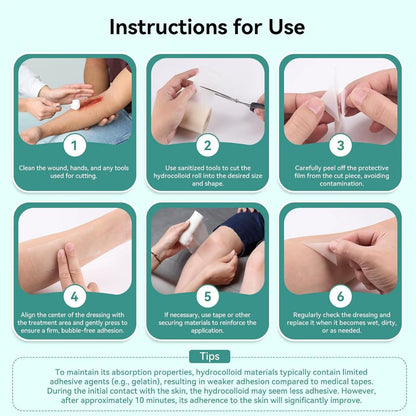 Instructions for Use

1

Clean the wound, hands, and any tools used for cutting.

2

Use sanitized tools to cut the hydrocolloid roll into the desired size and shape.

3

Carefully peel off the protective film from the cut piece, avoiding contamination.

4

Align the center of the dressing with the treatment area and gently press to ensure a firm, bubble-free adhesion.

5

If necessary, use tape or other securing materials to reinforce the application.

6

Regularly check the dressing and replace it when it becomes wet, dirty, or as needed.

Tips

To maintain its absorption properties, hydrocolloid materials typically contain limited adhesive agents (e.g., gelatin), resulting in weaker adhesion compared to medical tapes. During the initial contact with the skin, the hydrocolloid may seem less adhesive. However, after approximately 10 minutes, its adherence to the skin will significantly improve.